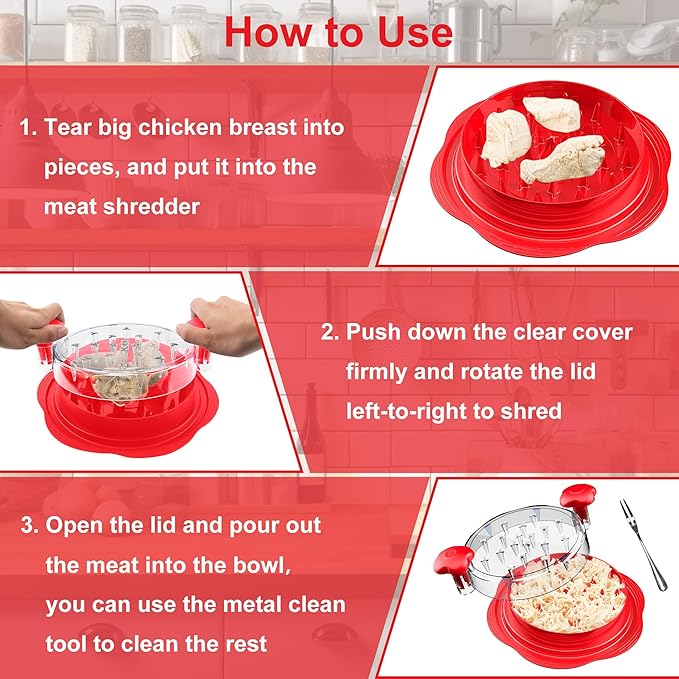 How to Use

1. Tear big chicken breast into pieces, and put it into the meat shredder

2. Push down the clear cover firmly and rotate the lid left-to-right to shred

3. Open the lid and pour out the meat into the bowl, you can use the metal clean tool to clean the rest