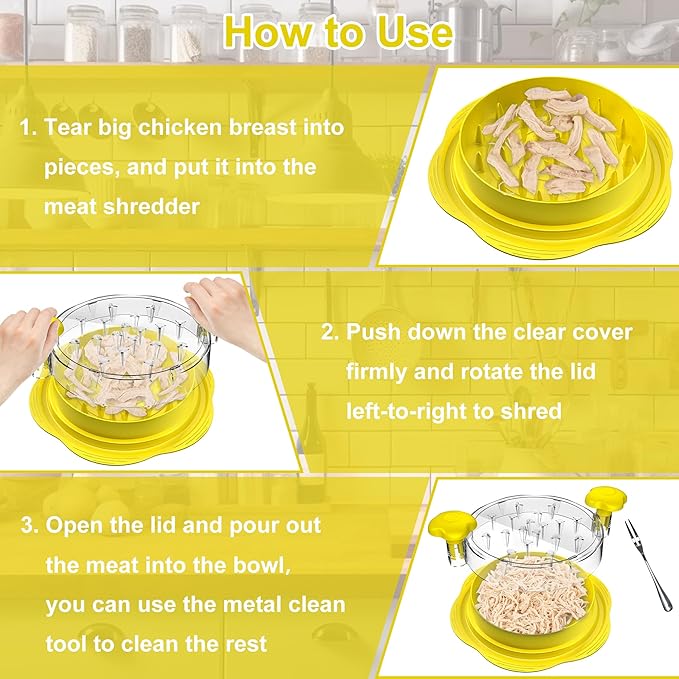 How to Use

1. Tear big chicken breast into pieces, and put it into the meat shredder

2. Push down the clear cover firmly and rotate the lid left-to-right to shred

3. Open the lid and pour out the meat into the bowl, you can use the metal clean tool to clean the rest