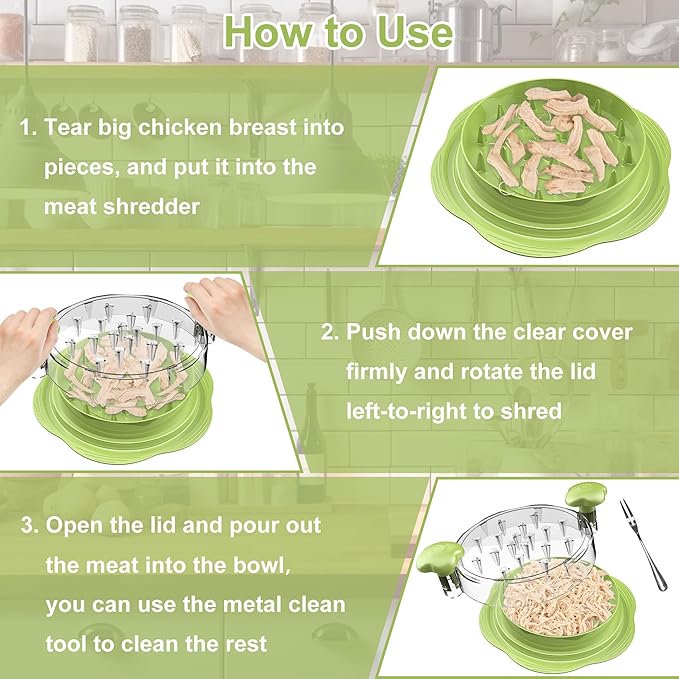 How to Use

1. Tear big chicken breast into pieces, and put it into the meat shredder

2. Push down the clear cover firmly and rotate the lid left-to-right to shred

3. Open the lid and pour out the meat into the bowl, you can use the metal clean tool to clean the rest