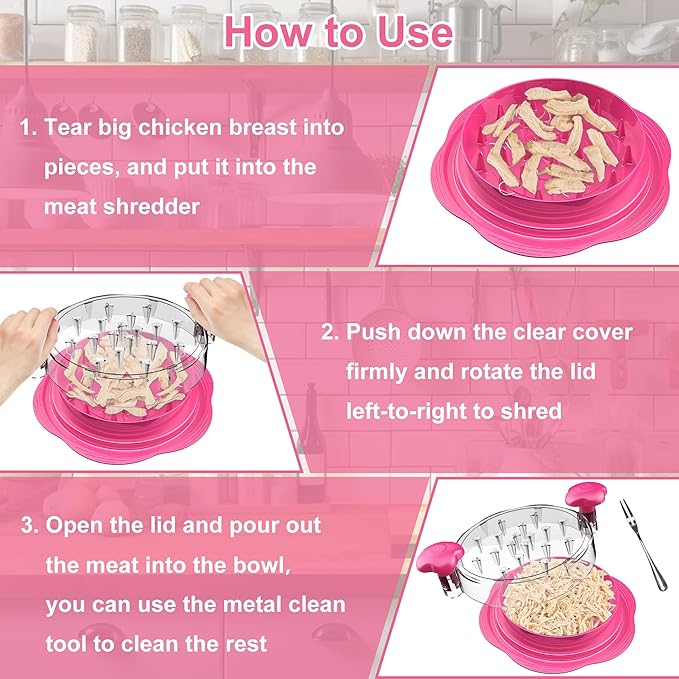 How to Use

1. Tear big chicken breast into pieces, and put it into the meat shredder

2. Push down the clear cover firmly and rotate the lid left-to-right to shred

3. Open the lid and pour out the meat into the bowl, you can use the metal clean tool to clean the rest