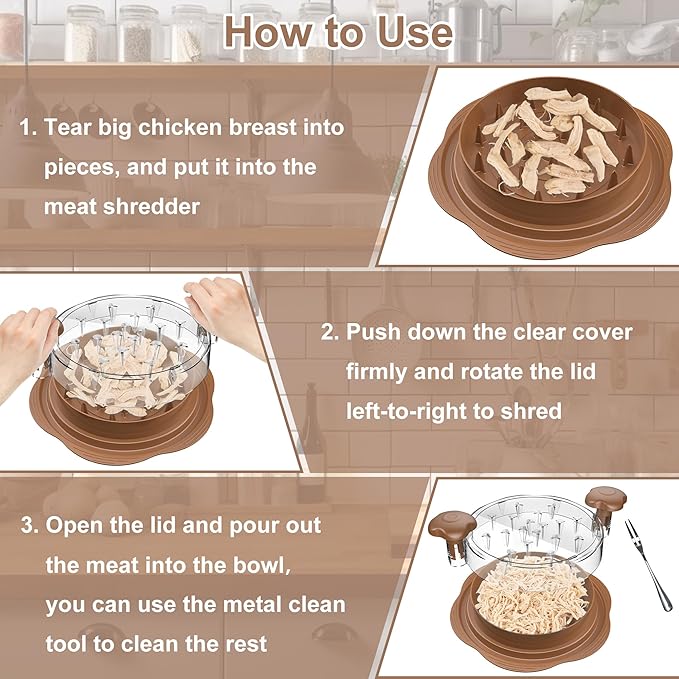 How to Use

1. Tear big chicken breast into pieces, and put it into the meat shredder

2. Push down the clear cover firmly and rotate the lid left-to-right to shred

3. Open the lid and pour out the meat into the bowl, you can use the metal clean tool to clean the rest