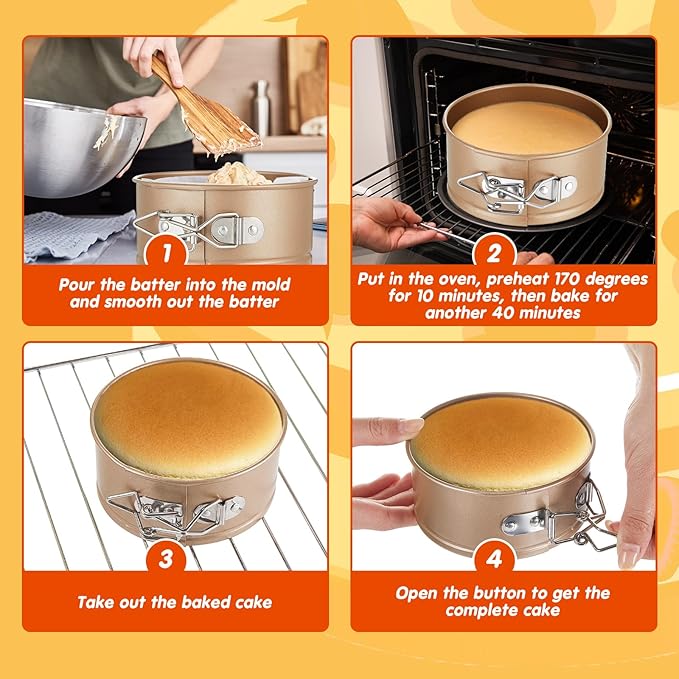 1

Pour the batter into the mold and smooth out the batter

2

Put in the oven, preheat 170 degrees for 10 minutes, then bake for another 40 minutes

3

Take out the baked cake

4

Open the button to get the complete cake