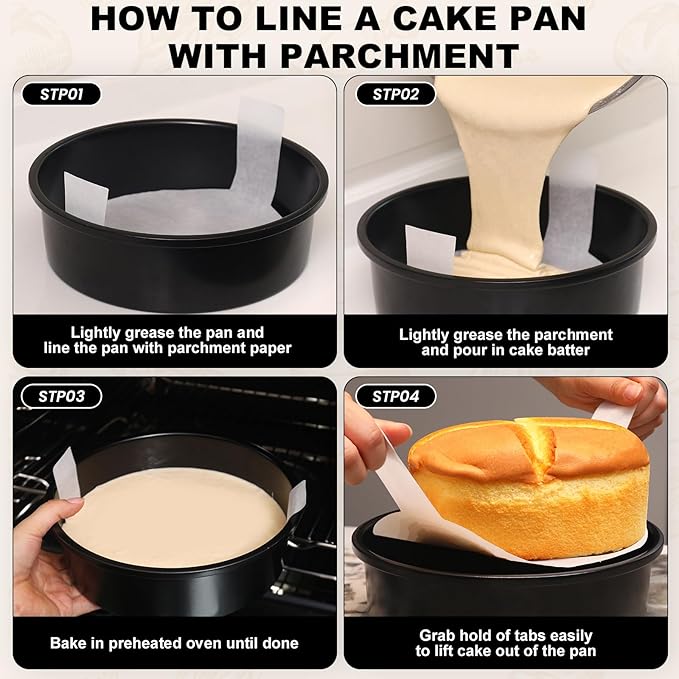 HOW TO LINE A CAKE PAN WITH PARCHMENT

STP01

Lightly grease the pan and line the pan with parchment paper

STP02

Lightly grease the parchment and pour in cake batter

STP03

Bake in preheated oven until done

STP04

Grab hold of tabs easily to lift cake out of the pan