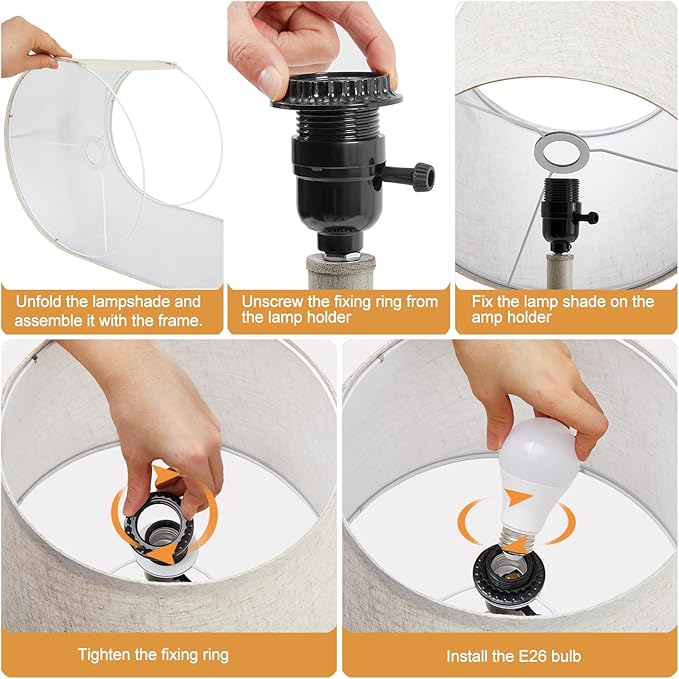 Unfold the lampshade and assemble it with the frame.

Unscrew the fixing ring from the lamp holder

Fix the lamp shade on the amp holder

Tighten the fixing ring

Install the E26 bulb