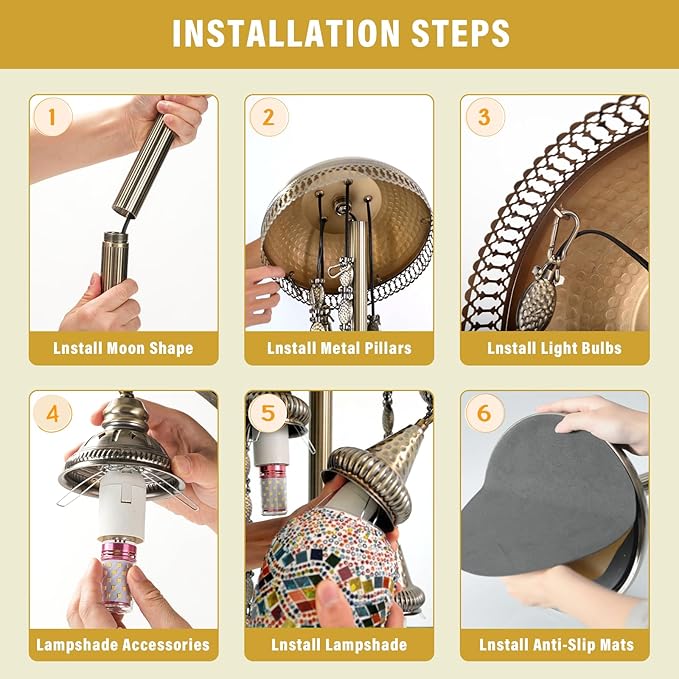 INSTALLATION STEPS

1
Lnstall Moon Shape

2
Lnstall Metal Pillars

3
Lnstall Light Bulbs

4
Lampshade Accessories

5
Lnstall Lampshade

6
Lnstall Anti-Slip Mats