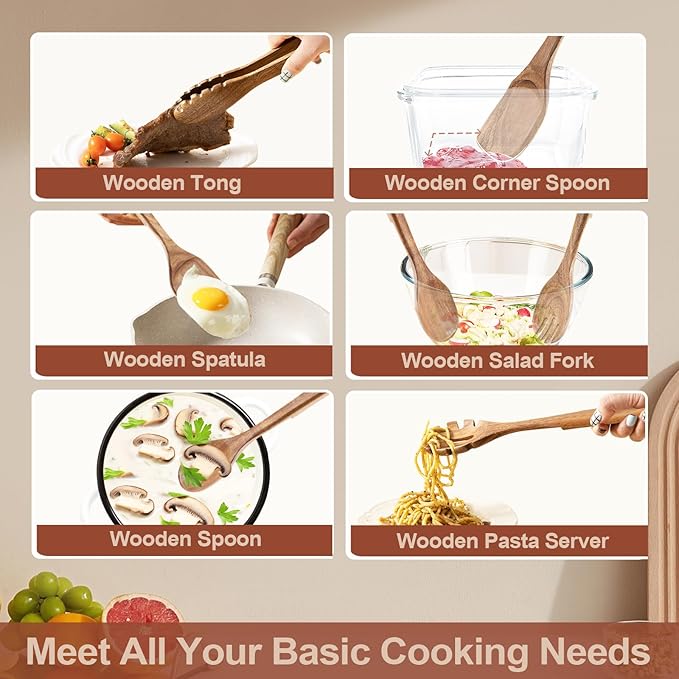 Wooden Tong

Wooden Corner Spoon

Wooden Spatula

Wooden Salad Fork

Wooden Spoon

Wooden Pasta Server

Meet All Your Basic Cooking Needs